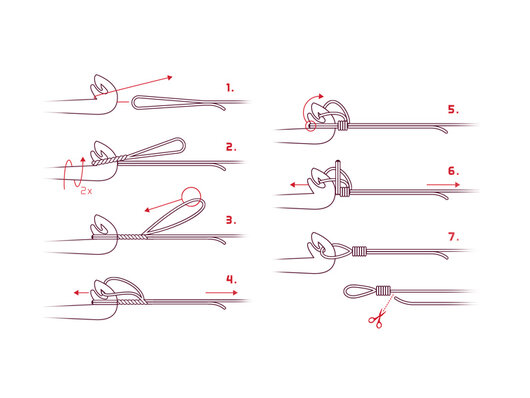 1.

2.

2x

3.

4.

5.

6.

7.